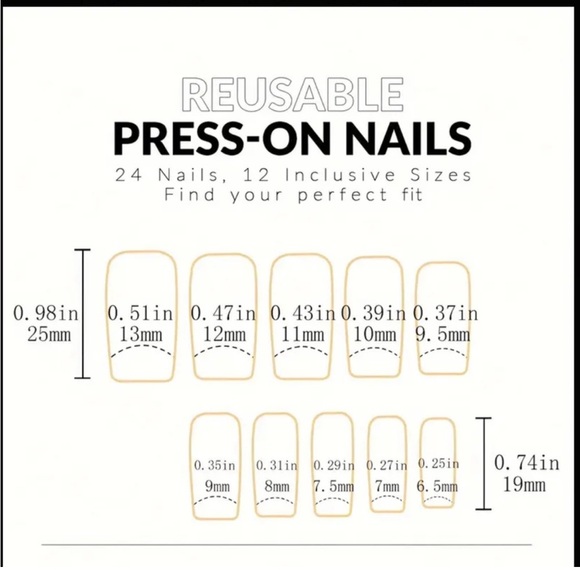 REUSABLE
PRESS-ON NAILS
24 Nails, 12 Inclusive Sizes
Find your perfect fit

0.98in
25mm

0.51in
13mm

0.47in
12mm

0.43in
11mm

0.39in
10mm

0.37in
9.5mm

0.35in
9mm

0.31in
8mm

0.29in
7.5mm

0.27in
7mm

0.25in
6.5mm

0.74in
19mm